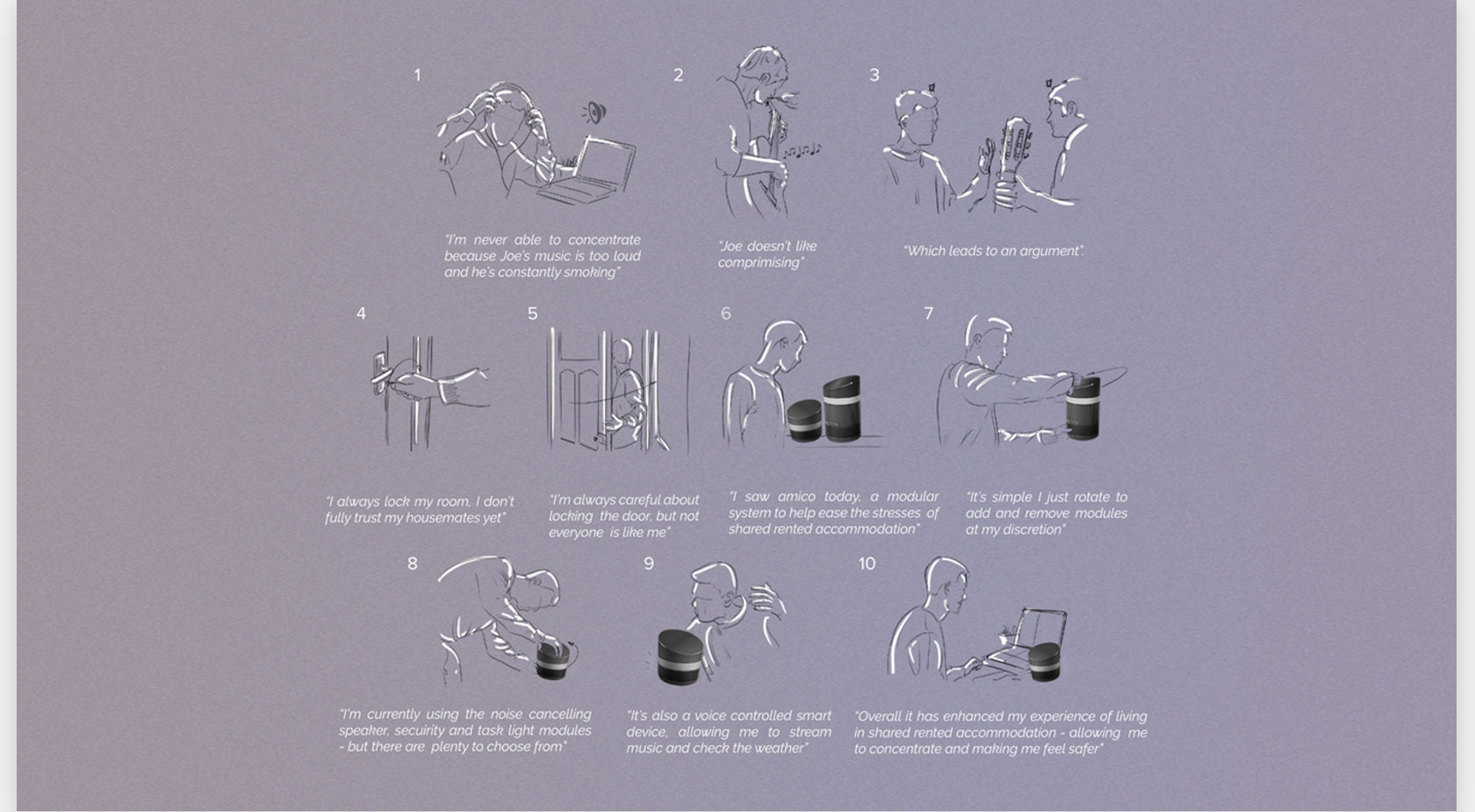 1

"I'm never able to concentrate because Joe's music is too loud and he's constantly smoking"

2

"Joe doesn't like comprimising"

3

"Which leads to an argument".

4

"I always lock my room, I don't fully trust my housemates yet"

5

"I'm always careful about locking the door, but not everyone is like me"

6

"I saw amico today, a modular system to help ease the stresses of shared rented accommodation"

7

"It's simple I just rotate to add and remove modules at my discretion"

8

"I'm currently using the noise cancelling speaker, secuirity and task light modules - but there are plenty to choose from"

9

"It's also a voice controlled smart device, allowing me to stream music and check the weather"

10

"Overall it has enhanced my experience of living in shared rented accommodation - allowing me to concentrate and making me feel safer"